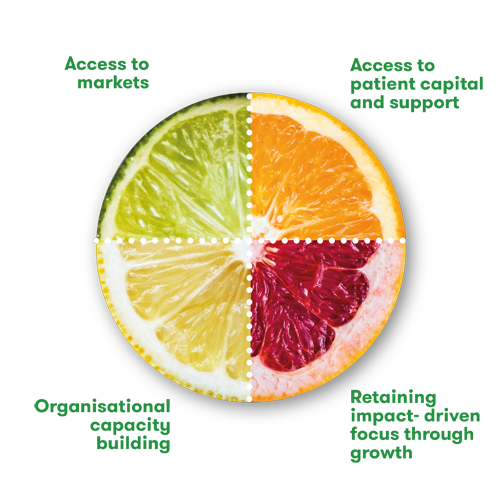 Access to markets

Access to patient capital and support

Organisational capacity building

Retaining impact- driven focus through growth